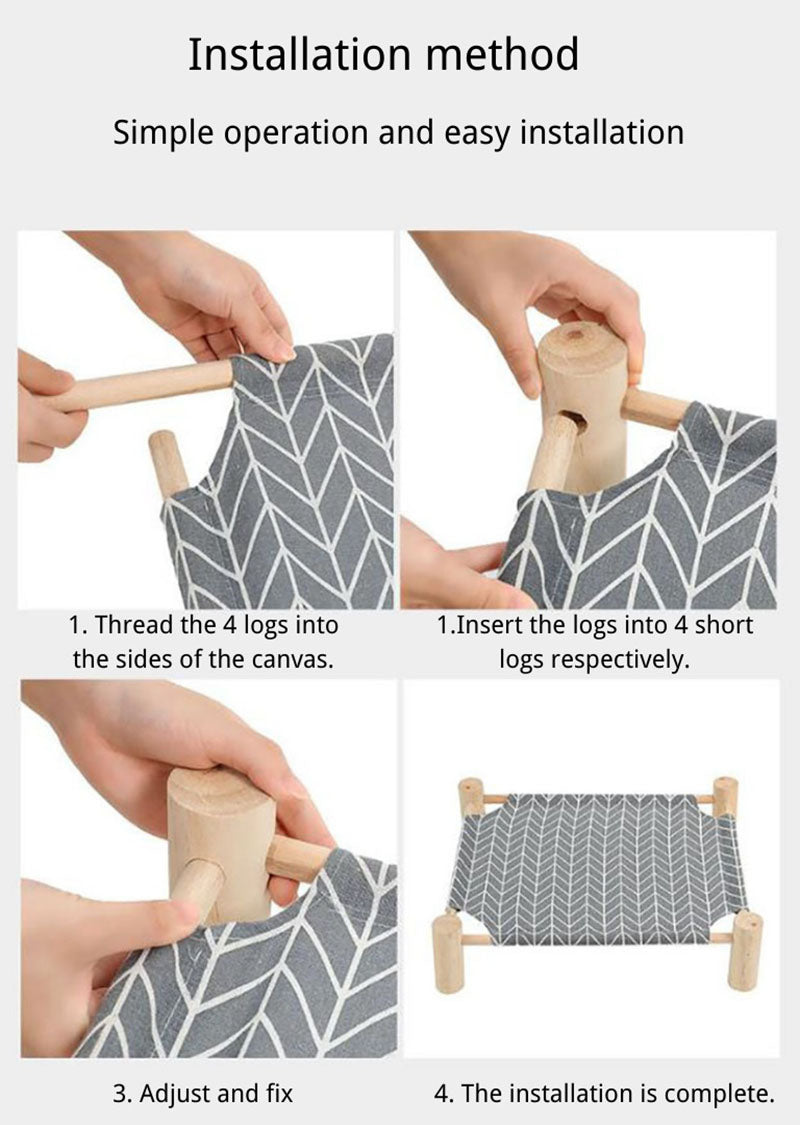 Installation method

Simple operation and easy installation

1. Thread the 4 logs into the sides of the canvas.

1.Insert the logs into 4 short logs respectively.

3. Adjust and fix

4. The installation is complete.